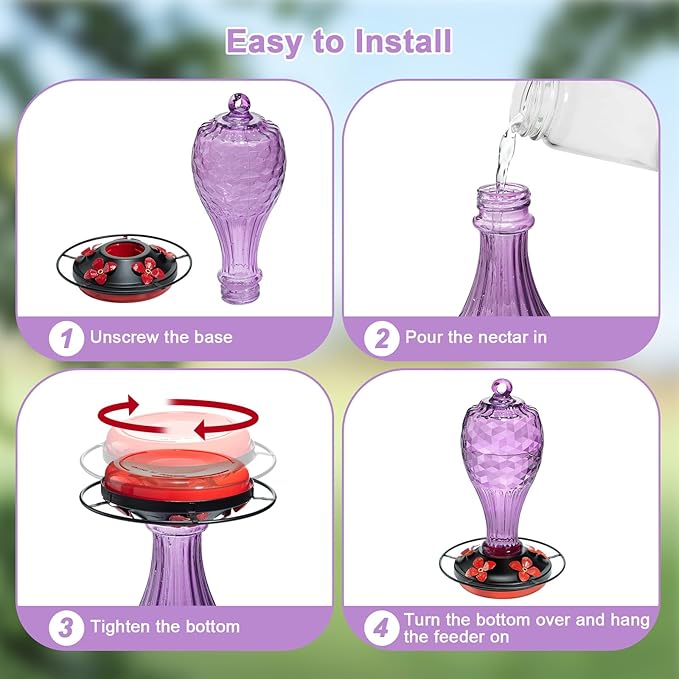 Easy to Install

1 Unscrew the base

2 Pour the nectar in

3 Tighten the bottom

4 Turn the bottom over and hang the feeder on