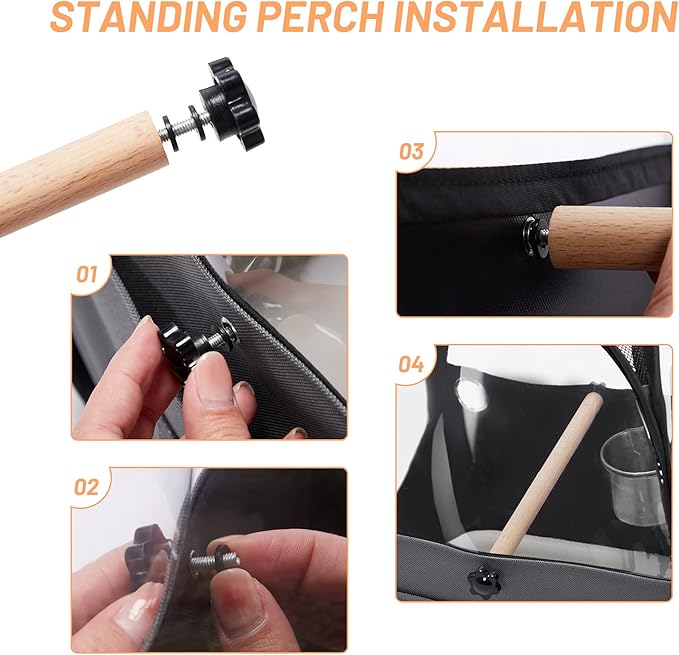 STANDING PERCH INSTALLATION

01

02

03

04