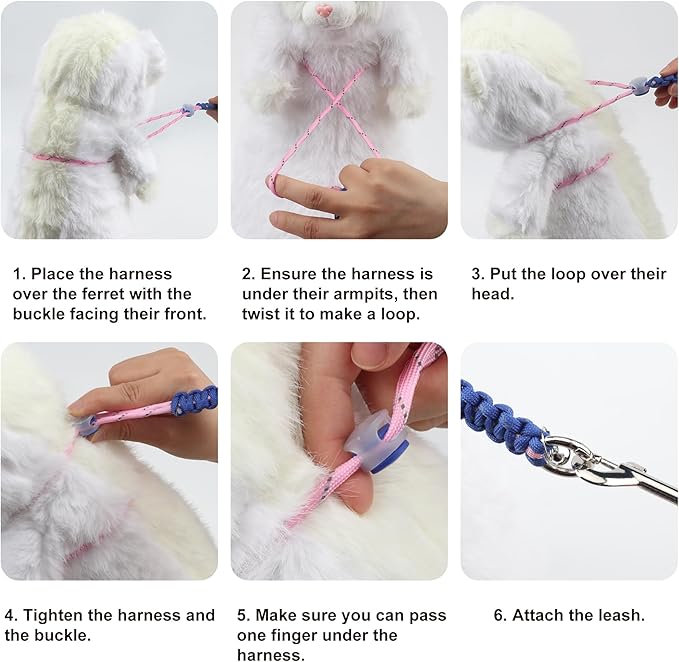 1. Place the harness over the ferret with the buckle facing their front.

2. Ensure the harness is under their armpits, then twist it to make a loop.

3. Put the loop over their head.

4. Tighten the harness and the buckle.

5. Make sure you can pass one finger under the harness.

6. Attach the leash.