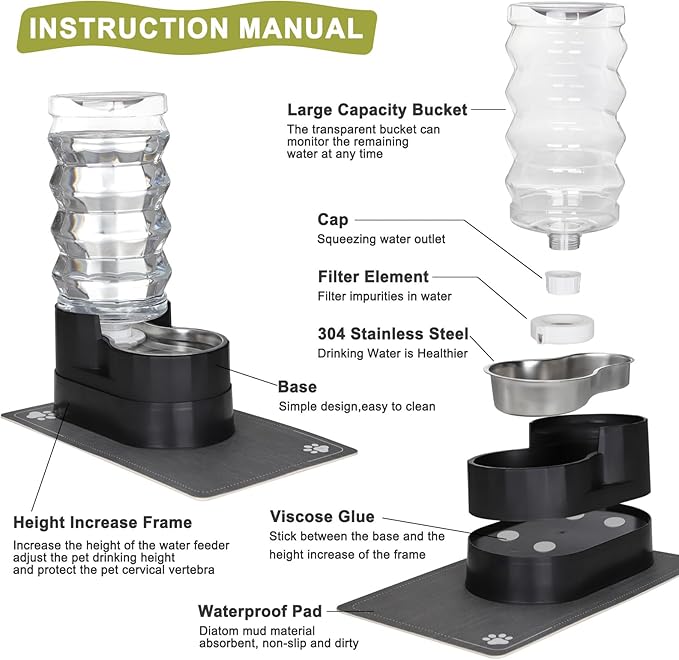 INSTRUCTION MANUAL

Large Capacity Bucket
The transparent bucket can monitor the remaining water at any time

Cap
Squeezing water outlet

Filter Element
Filter impurities in water

304 Stainless Steel
Drinking Water is Healthier

Base
Simple design,easy to clean

Height Increase Frame
Increase the height of the water feeder adjust the pet drinking height and protect the pet cervical vertebra

Viscose Glue
Stick between the base and the height increase of the frame

Waterproof Pad
Diatom mud material absorbent, non-slip and dirty