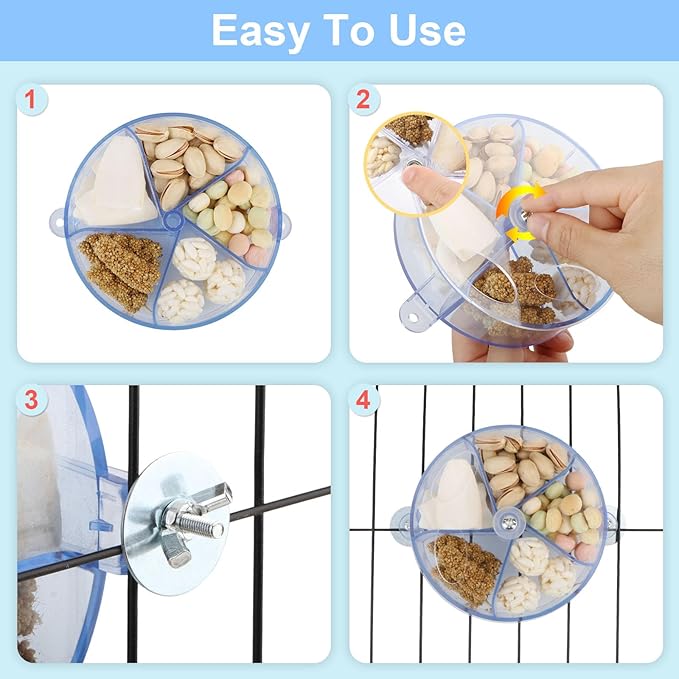 Easy To Use

1

2

3

4