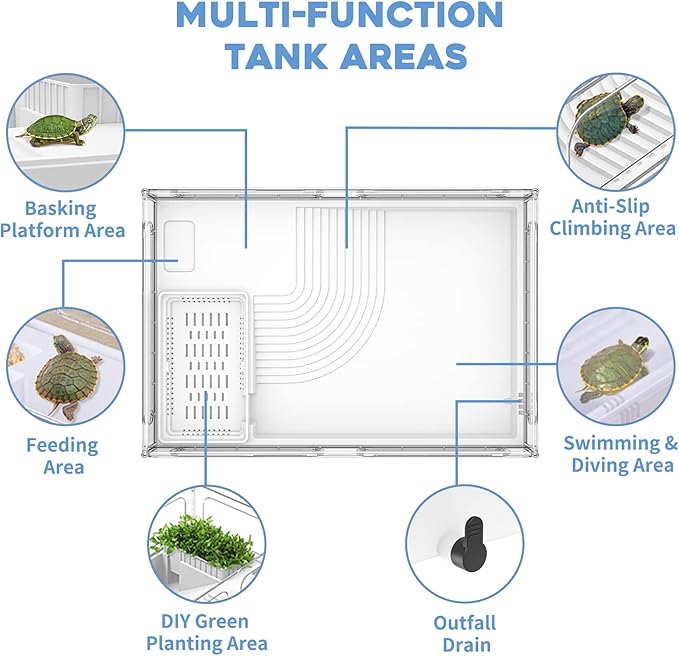 MULTI-FUNCTION TANK AREAS

Basking Platform Area

Anti-Slip Climbing Area

Feeding Area

Swimming & Diving Area

DIY Green Planting Area

Outfall Drain