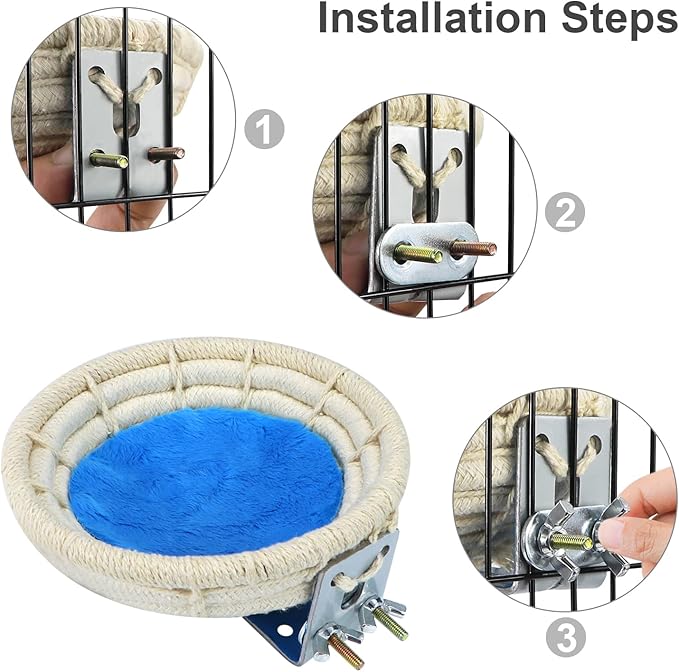 Installation Steps

1

2

3