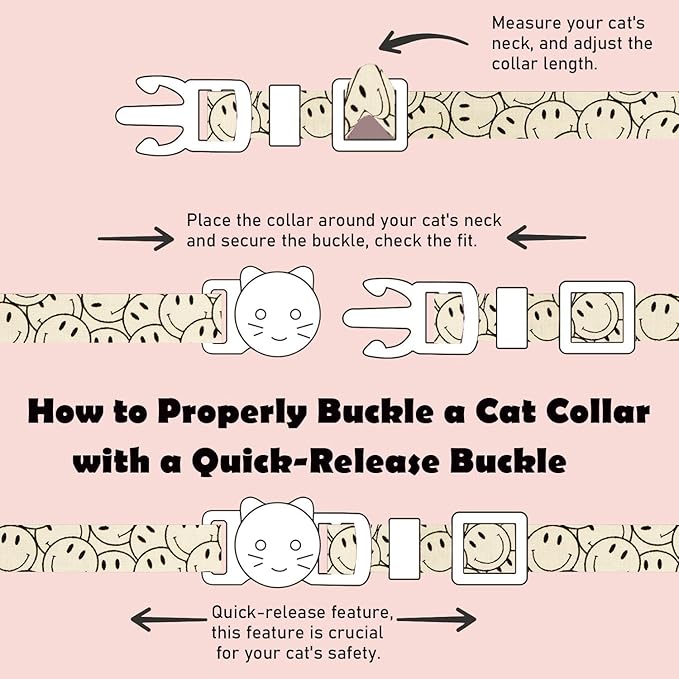 Measure your cat's neck, and adjust the collar length.

Place the collar around your cat's neck and secure the buckle, check the fit.

How to Properly Buckle a Cat Collar with a Quick-Release Buckle

Quick-release feature, this feature is crucial for your cat's safety.