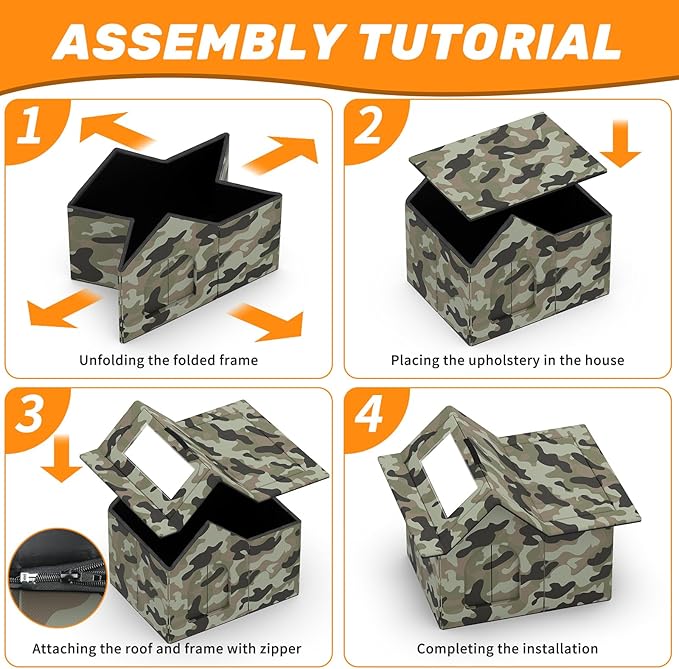 ASSEMBLY TUTORIAL

1

Unfolding the folded frame

2

Placing the upholstery in the house

3

Attaching the roof and frame with zipper

4

Completing the installation