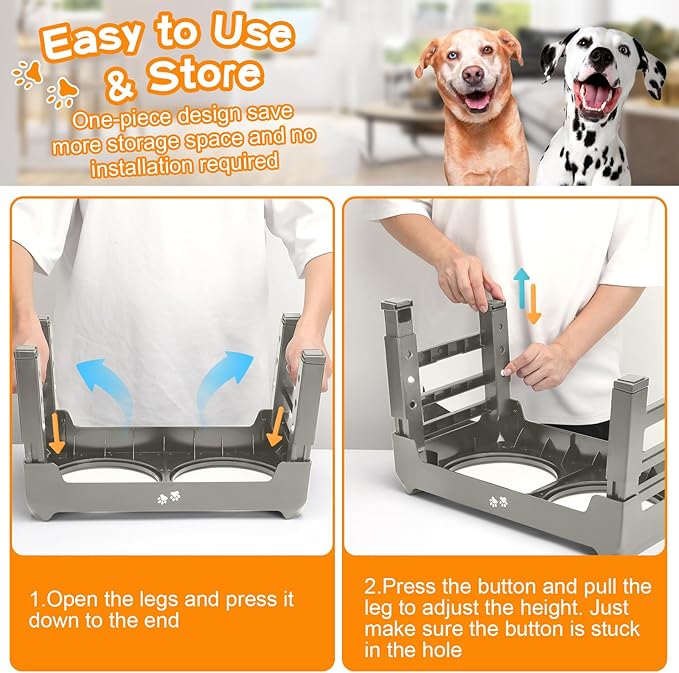 Easy to Use & Store

One-piece design save more storage space and no installation required

1.Open the legs and press it down to the end

2.Press the button and pull the leg to adjust the height. Just make sure the button is stuck in the hole