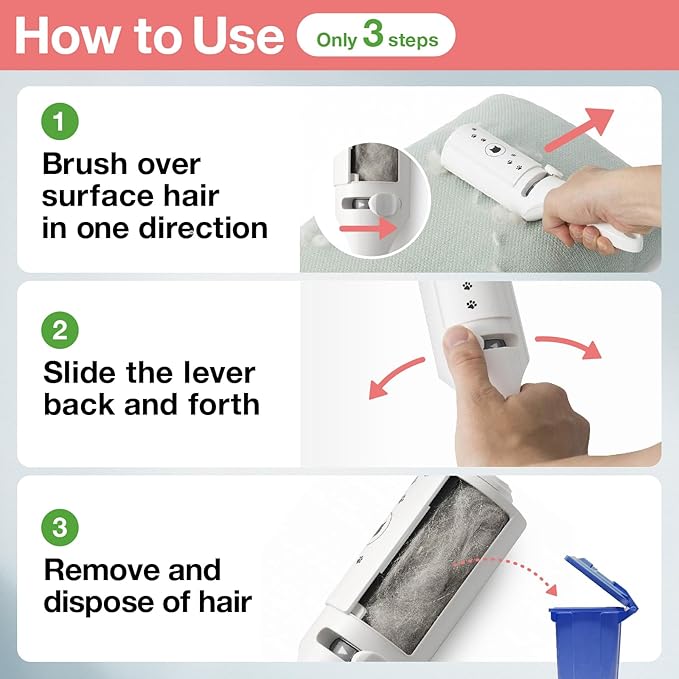 How to Use Only 3 steps

1
Brush over surface hair in one direction

2
Slide the lever back and forth

3
Remove and dispose of hair