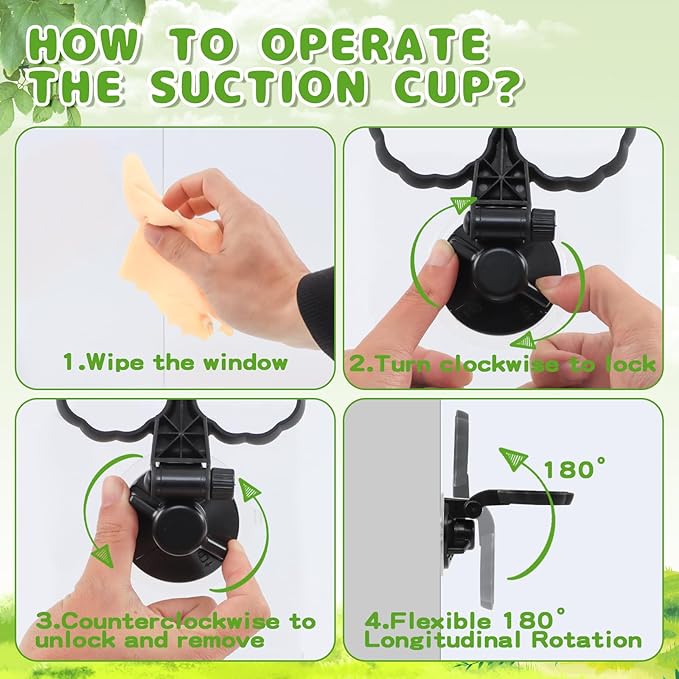 HOW TO OPERATE THE SUCTION CUP?

1.Wipe the window

2.Turn clockwise to lock

3.Counterclockwise to unlock and remove

180°

4.Flexible 180° Longitudinal Rotation