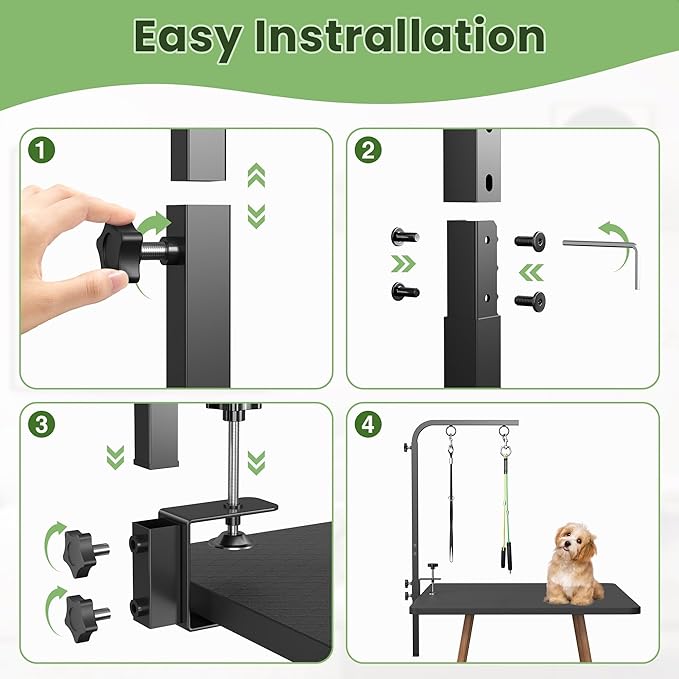 Easy Instrallation

1

2

3

4