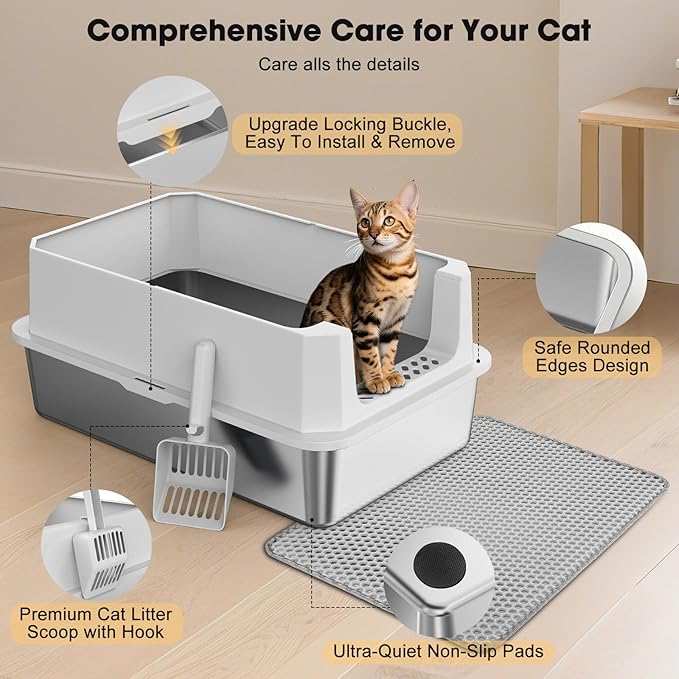 Comprehensive Care for Your Cat

Care alls the details

Upgrade Locking Buckle, Easy To Install & Remove

Safe Rounded Edges Design

Premium Cat Litter Scoop with Hook

Ultra-Quiet Non-Slip Pads