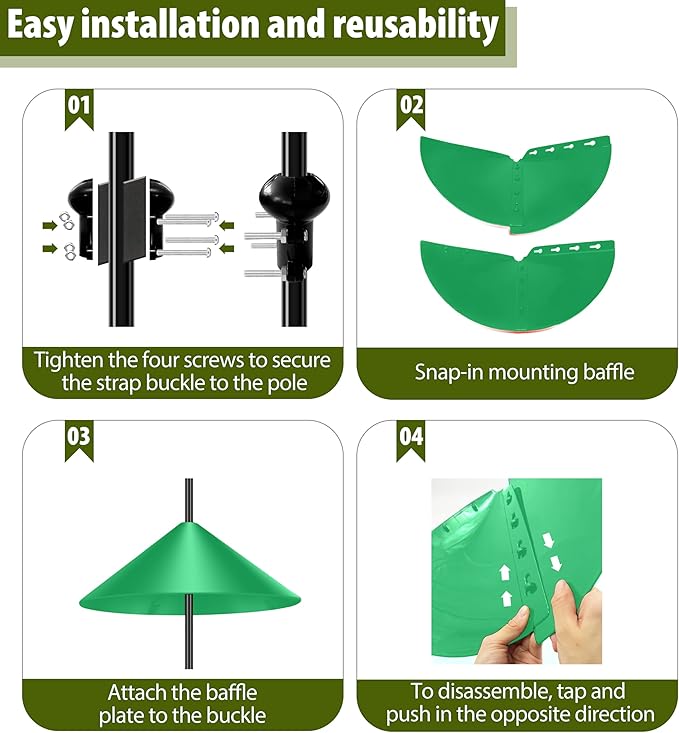 Easy installation and reusability

01

Tighten the four screws to secure the strap buckle to the pole

02

Snap-in mounting baffle

03

Attach the baffle plate to the buckle

04

To disassemble, tap and push in the opposite direction