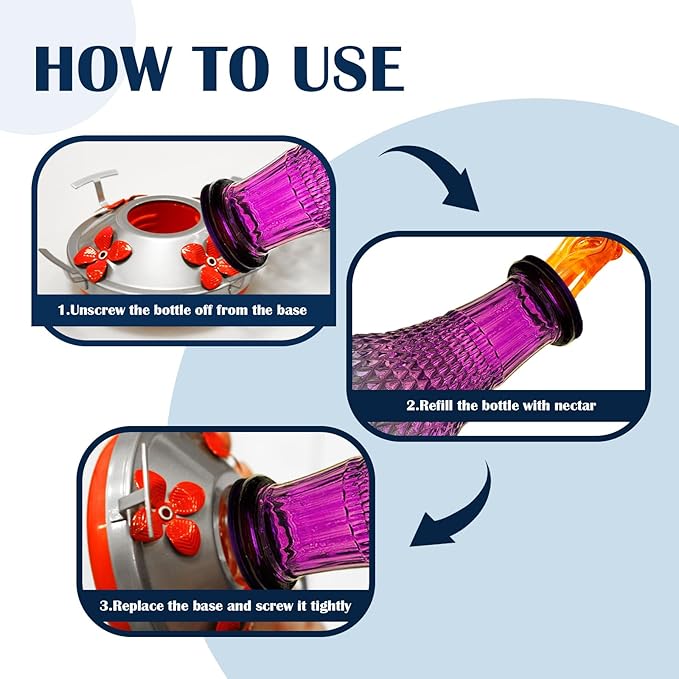 HOW TO USE

1.Unscrew the bottle off from the base

2.Refill the bottle with nectar

3.Replace the base and screw it tightly