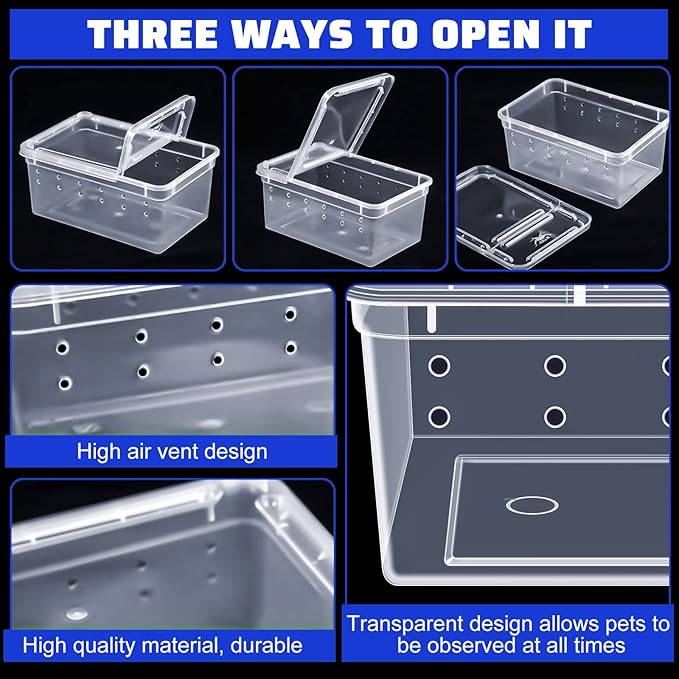 THREE WAYS TO OPEN IT

High air vent design

High quality material, durable

Transparent design allows pets to be observed at all times