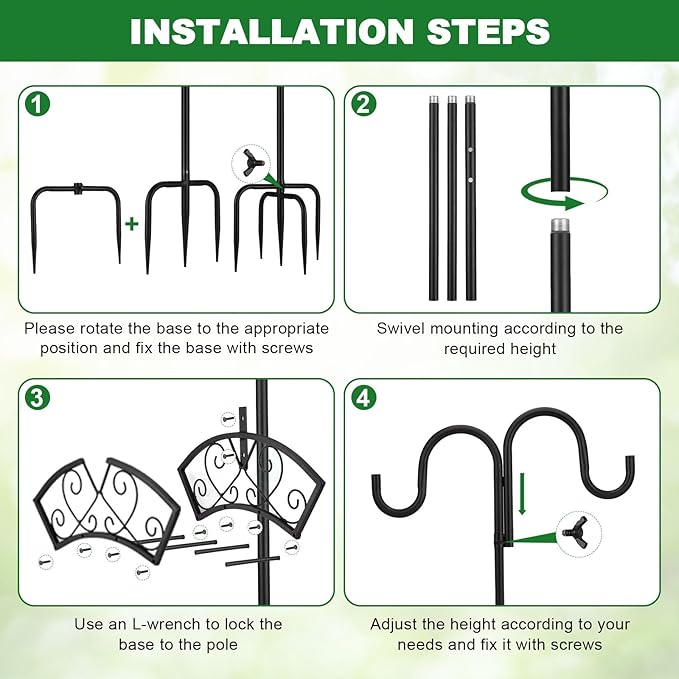 INSTALLATION STEPS

1

+

Please rotate the base to the appropriate position and fix the base with screws

2

Swivel mounting according to the required height

3

Use an L-wrench to lock the base to the pole

4

Adjust the height according to your needs and fix it with screws