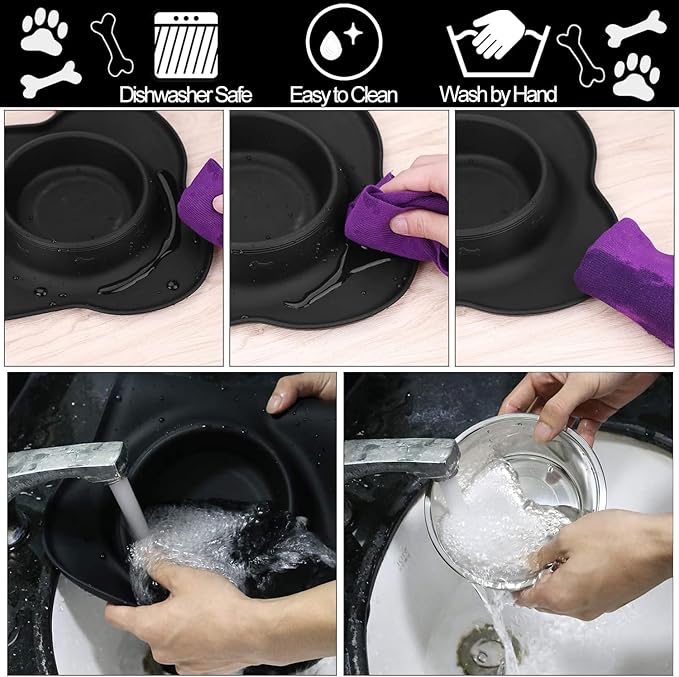 Dishwasher Safe

Easy to Clean

Wash by Hand