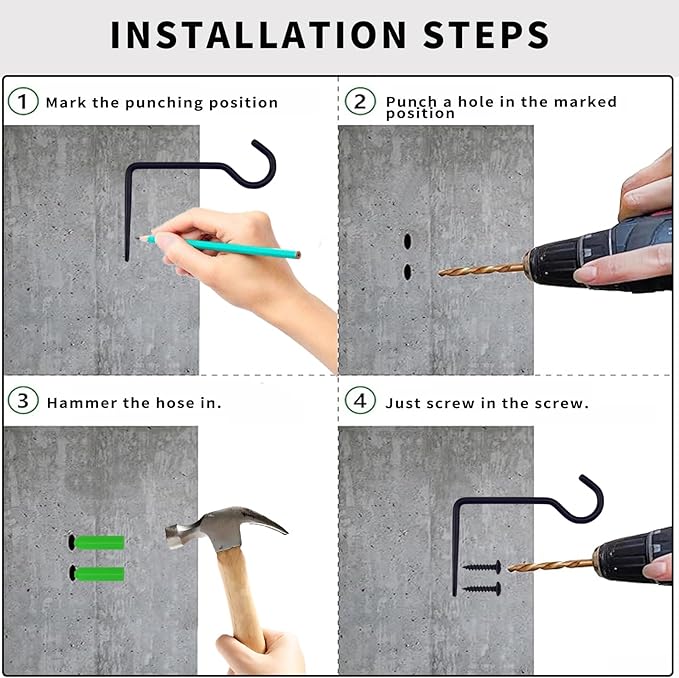 INSTALLATION STEPS

1 Mark the punching position

2 Punch a hole in the marked position

3 Hammer the hose in.

4 Just screw in the screw.