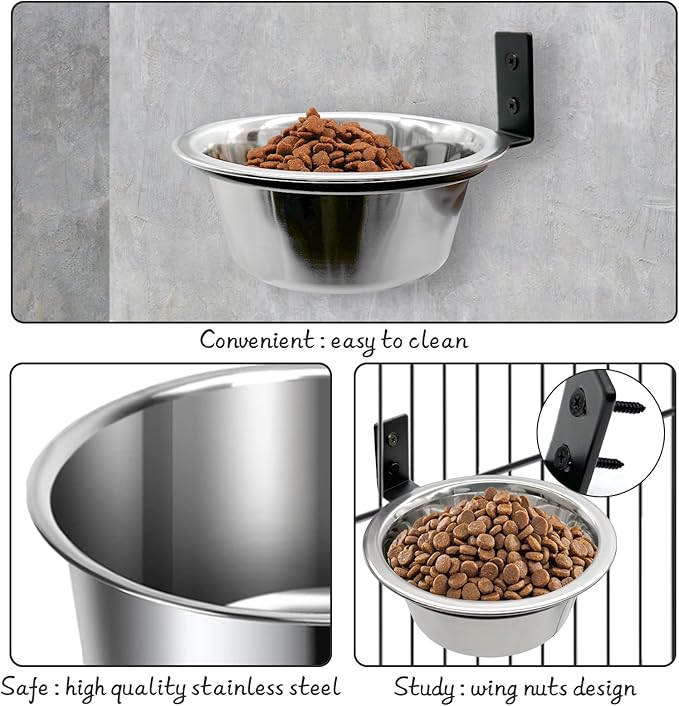 Convenient : easy to clean

Safe : high quality stainless steel

Study : wing nuts design