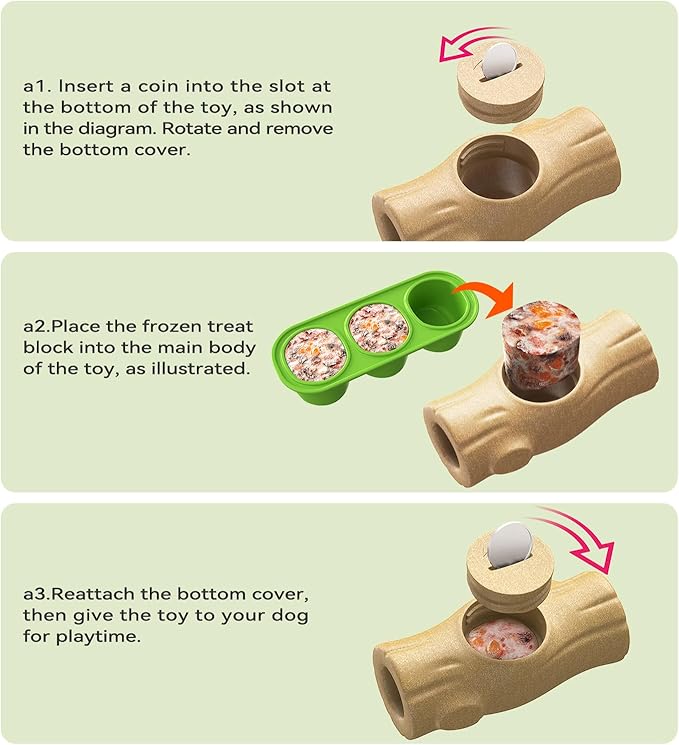 a1. Insert a coin into the slot at the bottom of the toy, as shown in the diagram. Rotate and remove the bottom cover.

a2.Place the frozen treat block into the main body of the toy, as illustrated.

a3.Reattach the bottom cover, then give the toy to your dog for playtime.