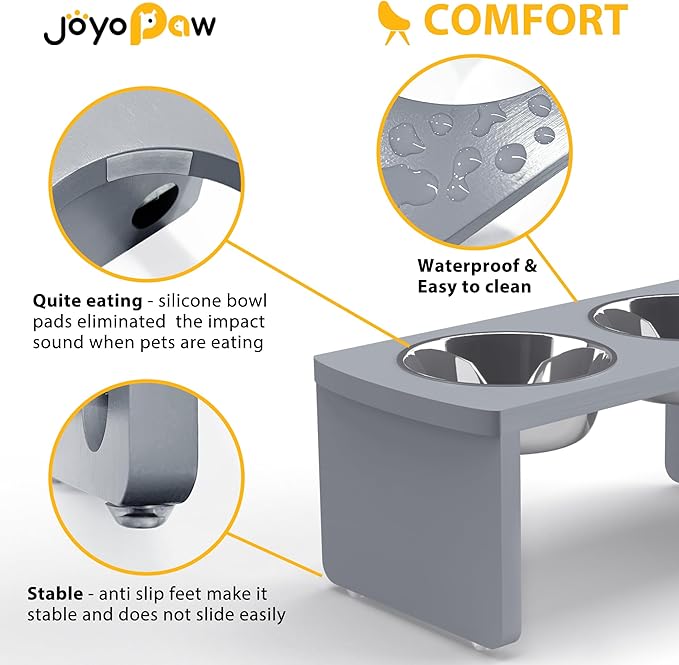 JoyoPaw

COMFORT

Waterproof & Easy to clean

Quite eating - silicone bowl pads eliminated the impact sound when pets are eating

Stable - anti slip feet make it stable and does not slide easily