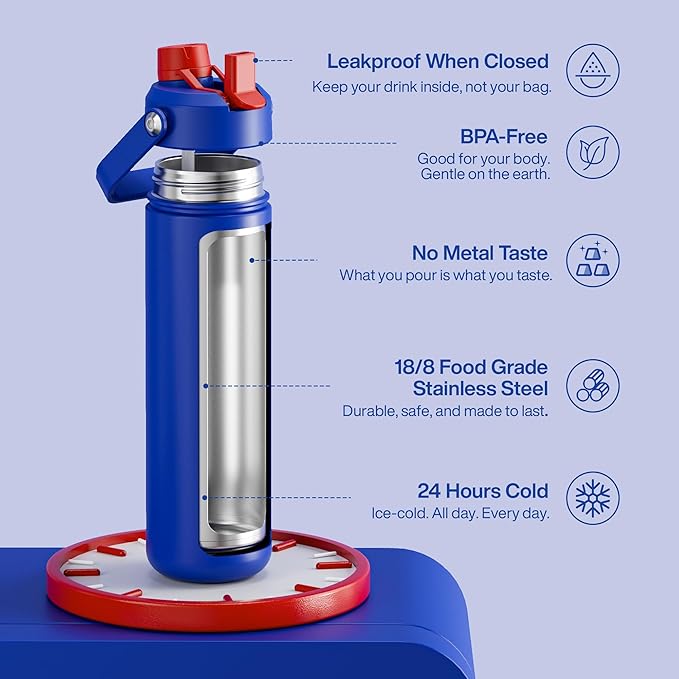 Leakproof When Closed
Keep your drink inside, not your bag.

BPA-Free
Good for your body. Gentle on the earth.

No Metal Taste
What you pour is what you taste.

18/8 Food Grade Stainless Steel
Durable, safe, and made to last.

24 Hours Cold
Ice-cold. All day. Every day.