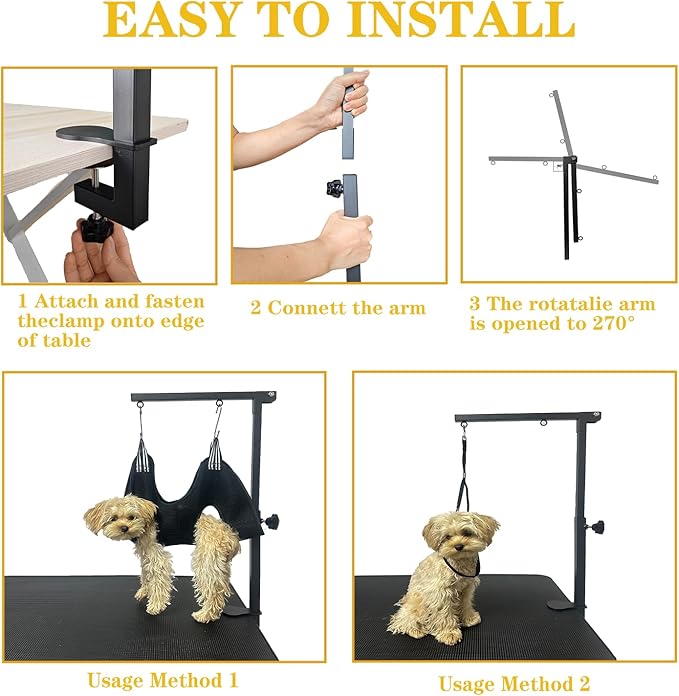 EASY TO INSTALL

1 Attach and fasten theclamp onto edge of table

2 Connett the arm

3 The rotatalie arm is opened to 270°

Usage Method 1

Usage Method 2