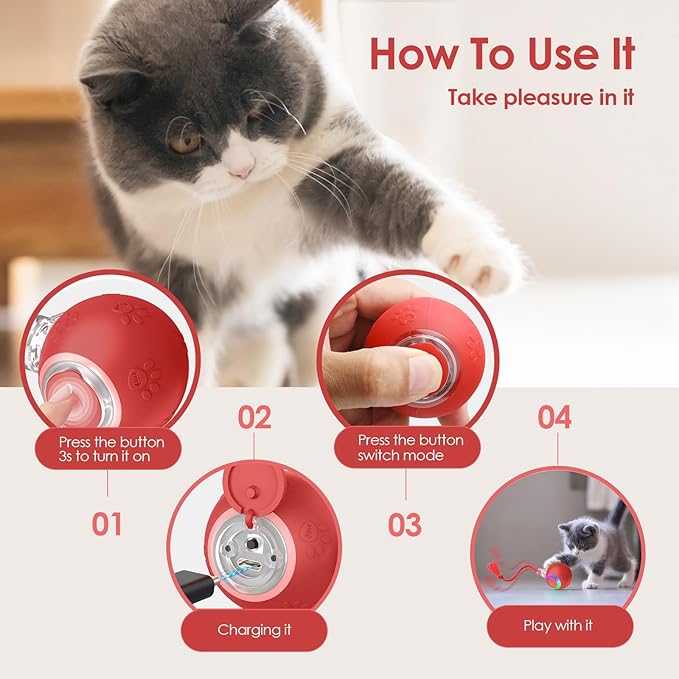 How To Use It
Take pleasure in it

Press the button 3s to turn it on

01

02

Charging it

Press the button switch mode

03

04

Play with it