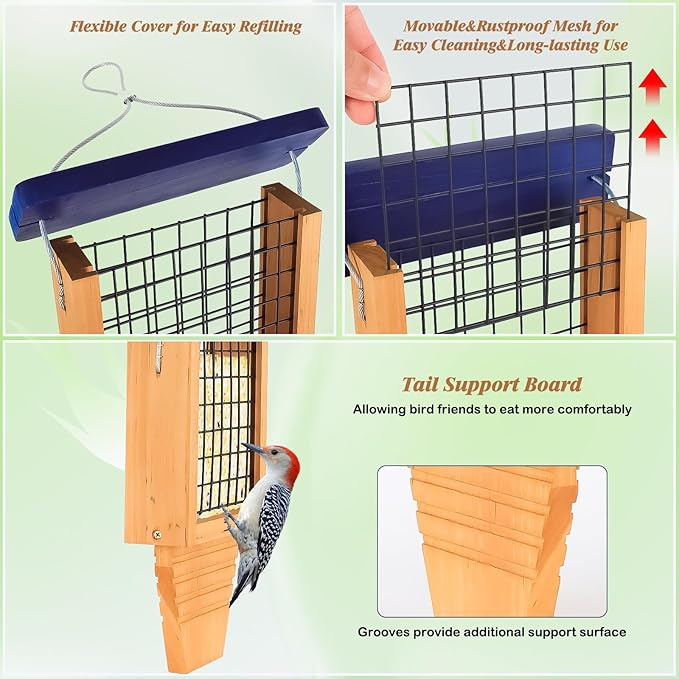 Flexible Cover for Easy Refilling

Movable&Rustproof Mesh for Easy Cleaning&Long-lasting Use

Tail Support Board

Allowing bird friends to eat more comfortably

Grooves provide additional support surface