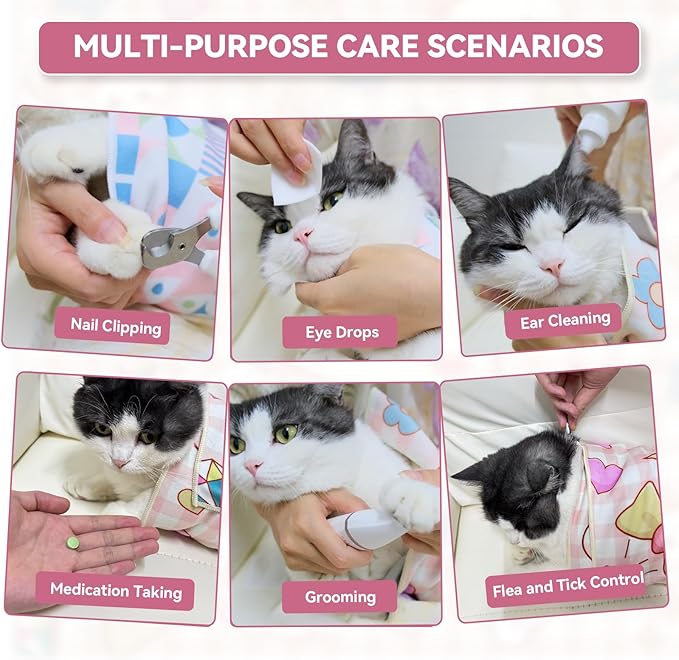 MULTI-PURPOSE CARE SCENARIOS

Nail Clipping

Eye Drops

Ear Cleaning

Medication Taking

Grooming

Flea and Tick Control