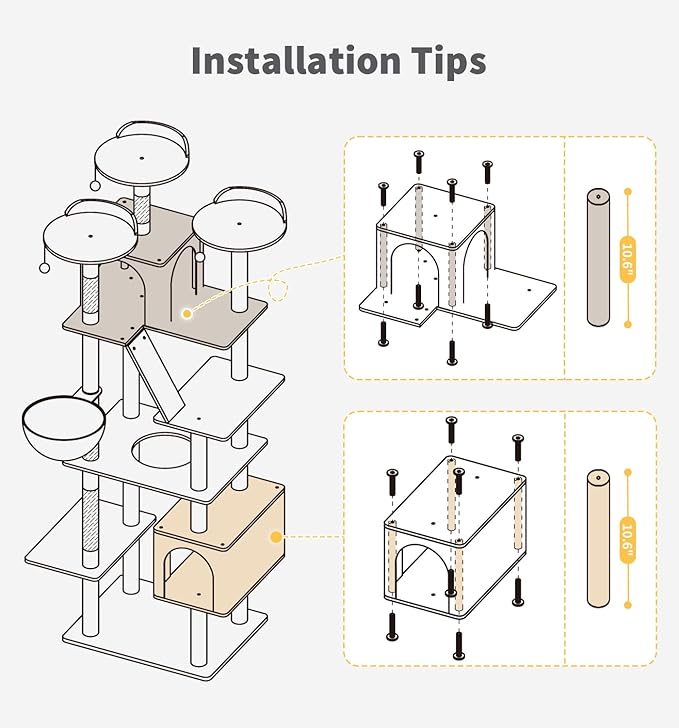 Installation Tips

10.6"

10.6"