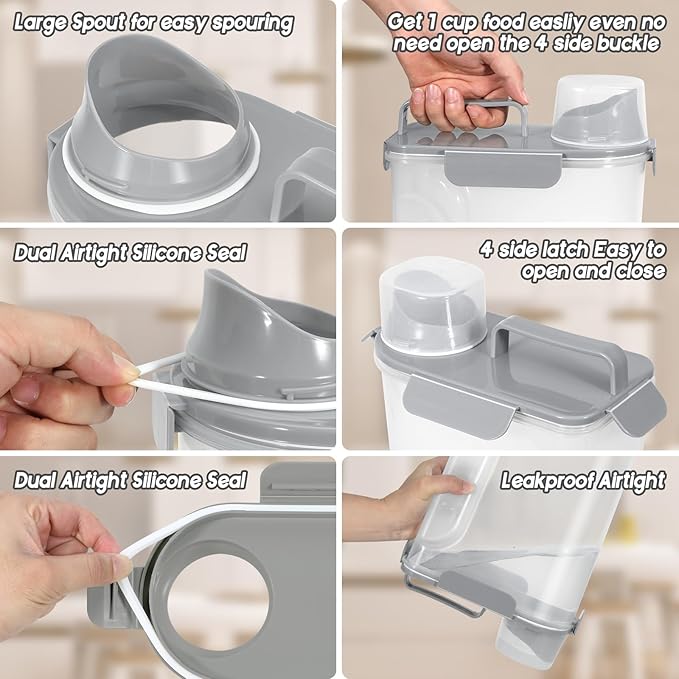 Large Spout for easy spouring

Get 1 cup food easily even no need open the 4 side buckle

Dual Airtight Silicone Seal

4 side latch Easy to open and close

Dual Airtight Silicone Seal

Leakproof Airtight