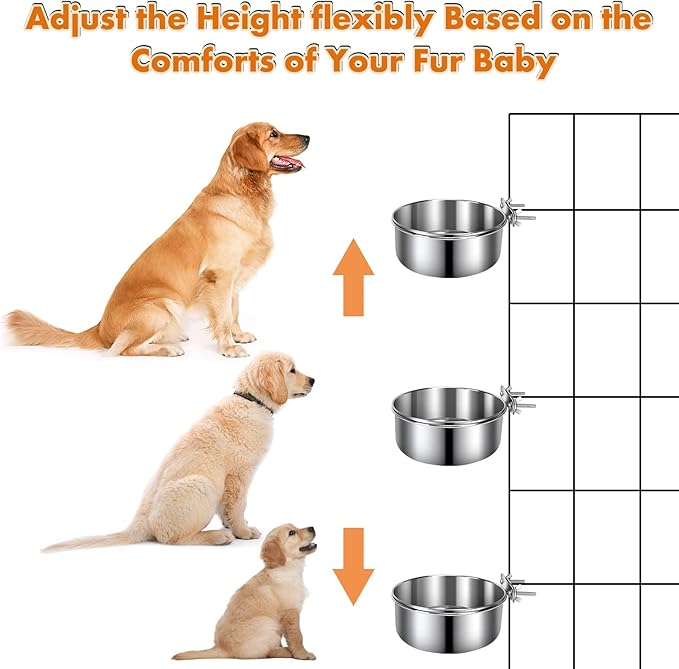 Adjust the Height flexibly Based on the Comforts of Your Fur Baby