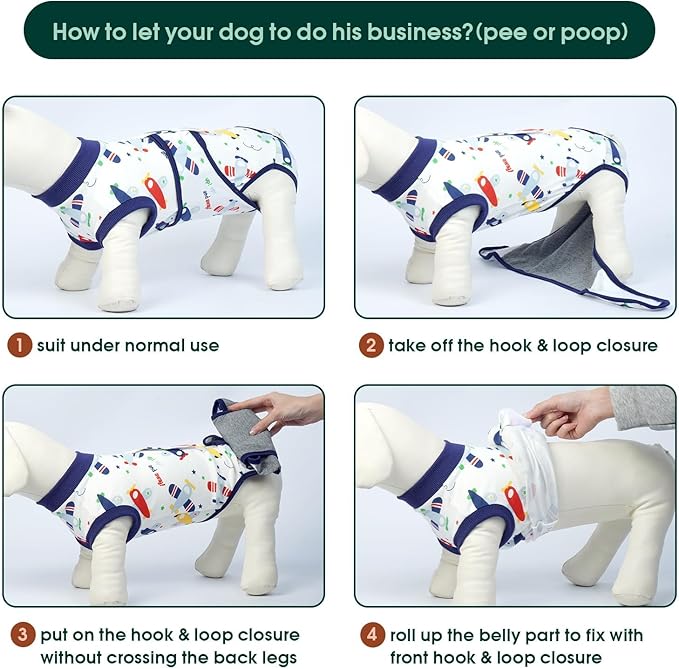 How to let your dog to do his business?(pee or poop)

1 suit under normal use

2 take off the hook & loop closure

3 put on the hook & loop closure without crossing the back legs

4 roll up the belly part to fix with front hook & loop closure