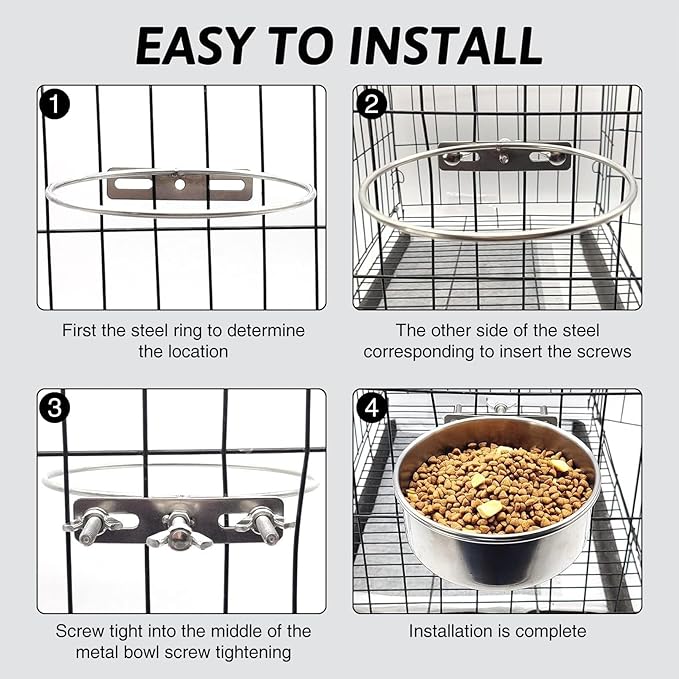 EASY TO INSTALL

1

First the steel ring to determine the location

2

The other side of the steel corresponding to insert the screws

3

Screw tight into the middle of the metal bowl screw tightening

4

Installation is complete