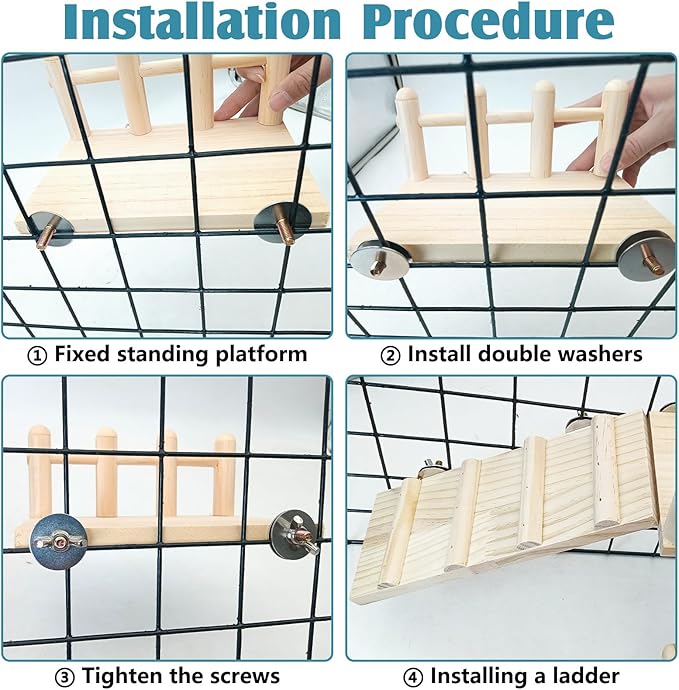 Installation Procedure

① Fixed standing platform

② Install double washers

③ Tighten the screws

④ Installing a ladder