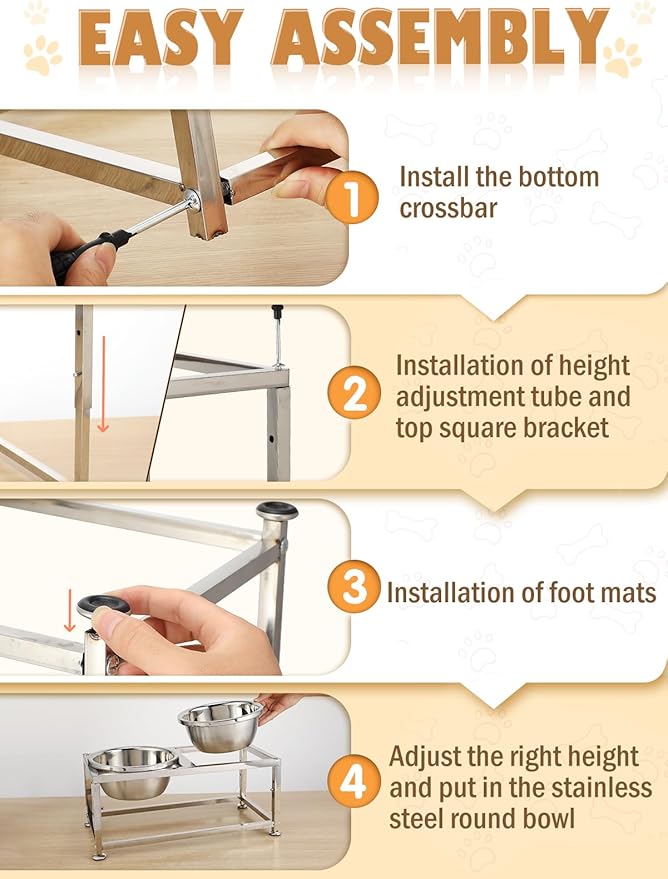 EASY ASSEMBLY

1 Install the bottom crossbar

2 Installation of height adjustment tube and top square bracket

3 Installation of foot mats

4 Adjust the right height and put in the stainless steel round bowl