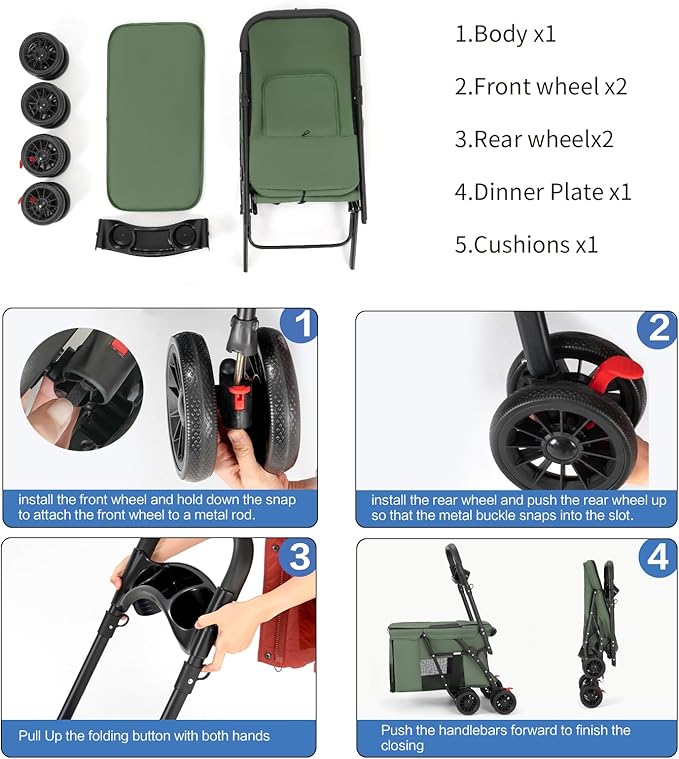 1.Body x1

2.Front wheel x2

3.Rear wheelx2

4.Dinner Plate x1

5.Cushions x1

1

install the front wheel and hold down the snap to attach the front wheel to a metal rod.

2

install the rear wheel and push the rear wheel up so that the metal buckle snaps into the slot.

3

Pull Up the folding button with both hands

4

Push the handlebars forward to finish the closing