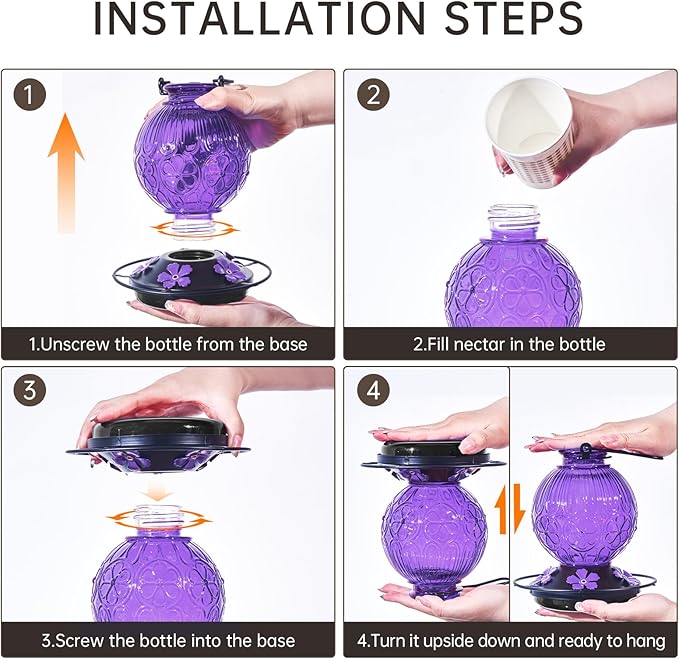 INSTALLATION STEPS

1

1.Unscrew the bottle from the base

2

2.Fill nectar in the bottle

3

3.Screw the bottle into the base

4

4.Turn it upside down and ready to hang