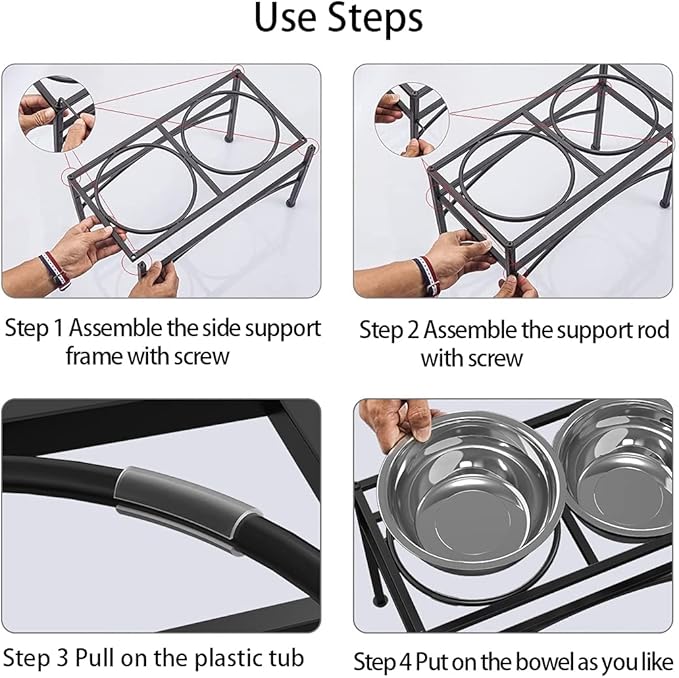 Use Steps

Step 1 Assemble the side support frame with screw

Step 2 Assemble the support rod with screw

Step 3 Pull on the plastic tub

Step 4 Put on the bowel as you like