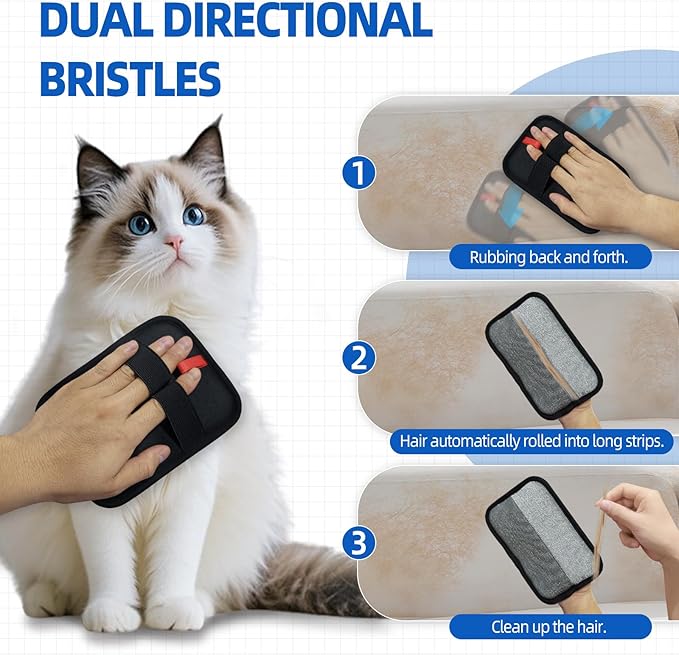 DUAL DIRECTIONAL BRISTLES

1

Rubbing back and forth.

2

Hair automatically rolled into long strips.

3

Clean up the hair.