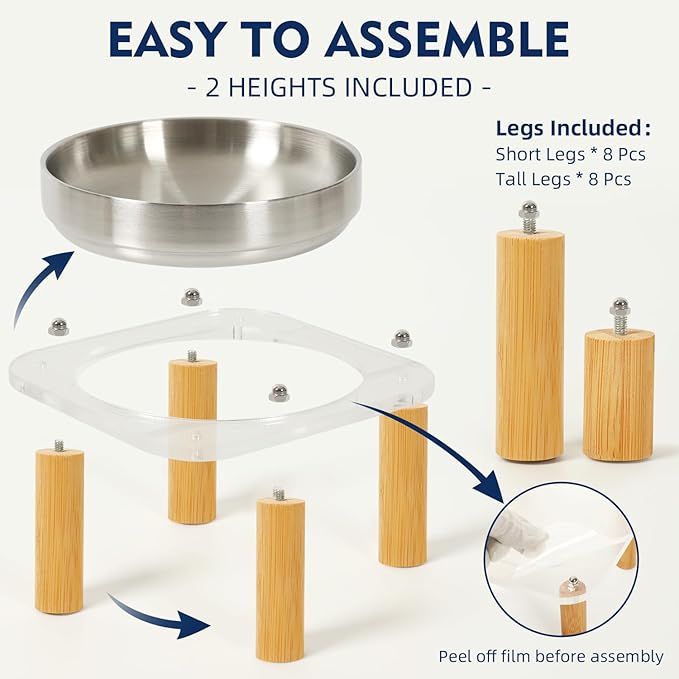 EASY TO ASSEMBLE

- 2 HEIGHTS INCLUDED -

Legs Included:
Short Legs * 8 Pcs
Tall Legs * 8 Pcs

Peel off film before assembly