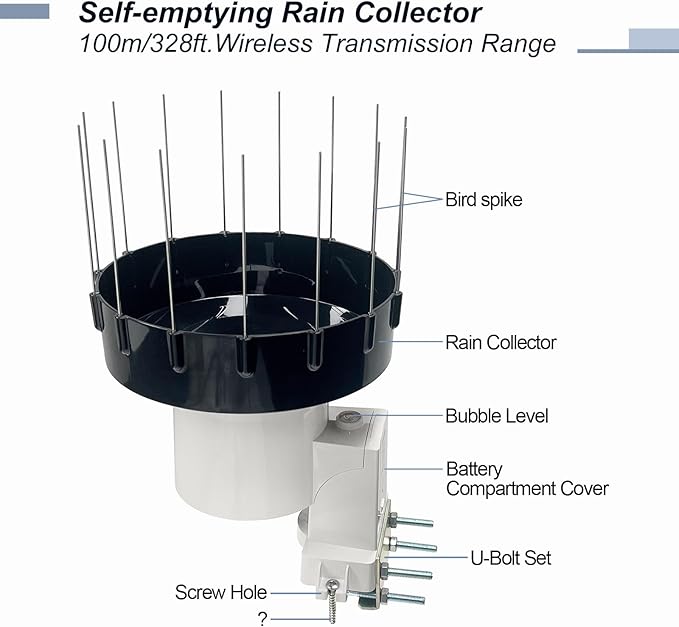 Self-emptying Rain Collector
100m/328ft.Wireless Transmission Range

Bird spike

Rain Collector

Bubble Level

Battery Compartment Cover

U-Bolt Set

Screw Hole

?