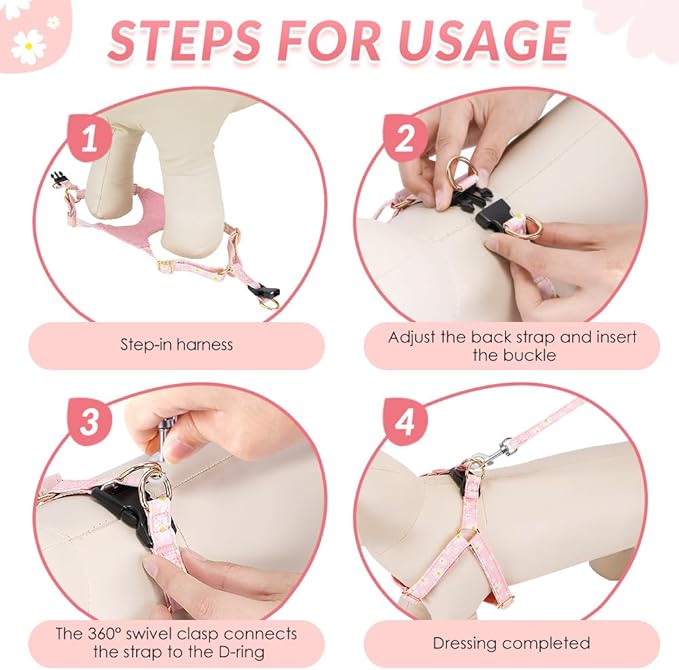 STEPS FOR USAGE

1

Step-in harness

2

Adjust the back strap and insert the buckle

3

The 360° swivel clasp connects the strap to the D-ring

4

Dressing completed