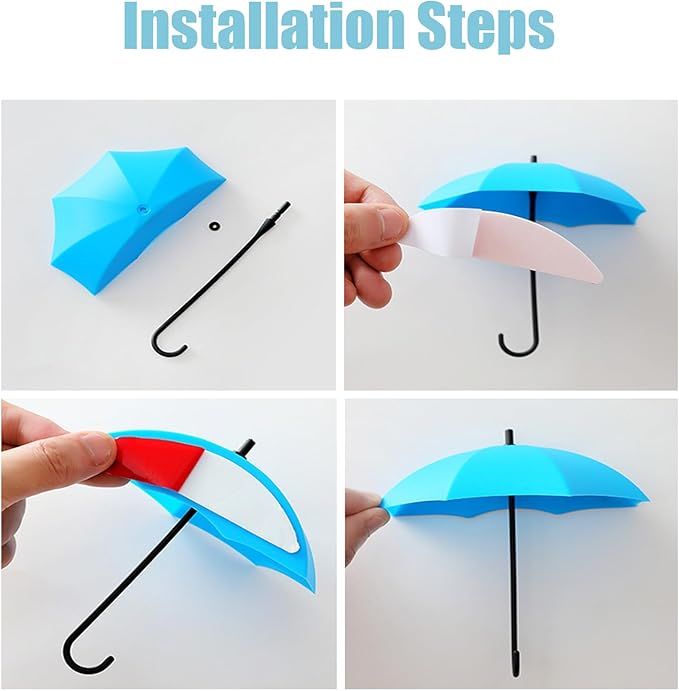 Installation Steps