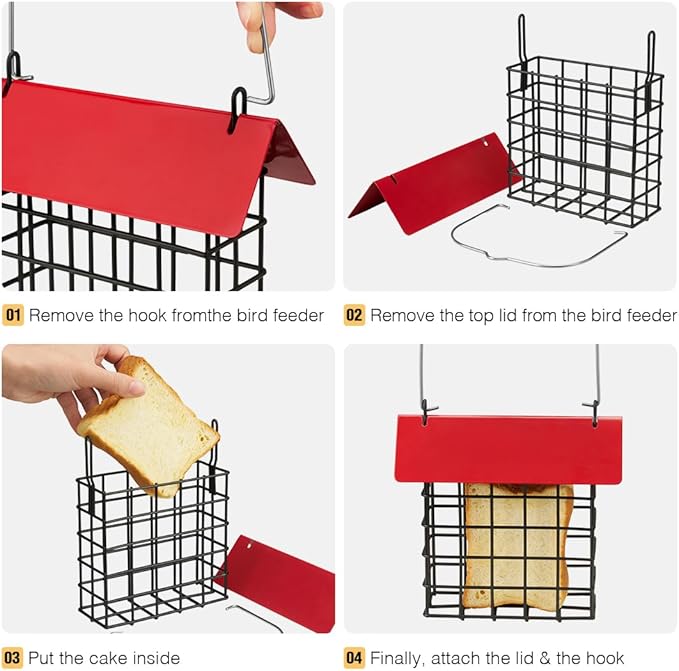 01 Remove the hook fromthe bird feeder

02 Remove the top lid from the bird feeder

03 Put the cake inside

04 Finally, attach the lid & the hook