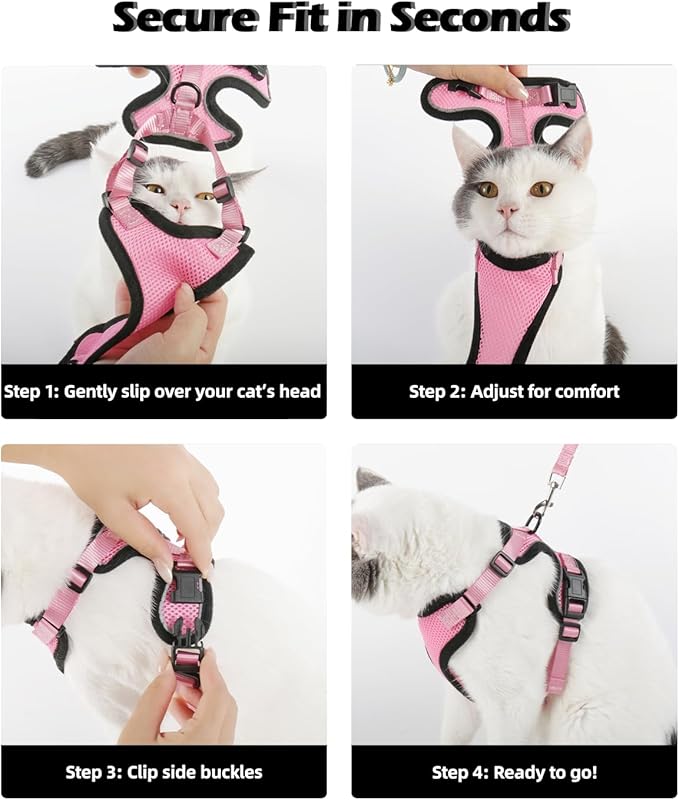 Secure Fit in Seconds

Step 1: Gently slip over your cat's head

Step 2: Adjust for comfort

Step 3: Clip side buckles

Step 4: Ready to go!