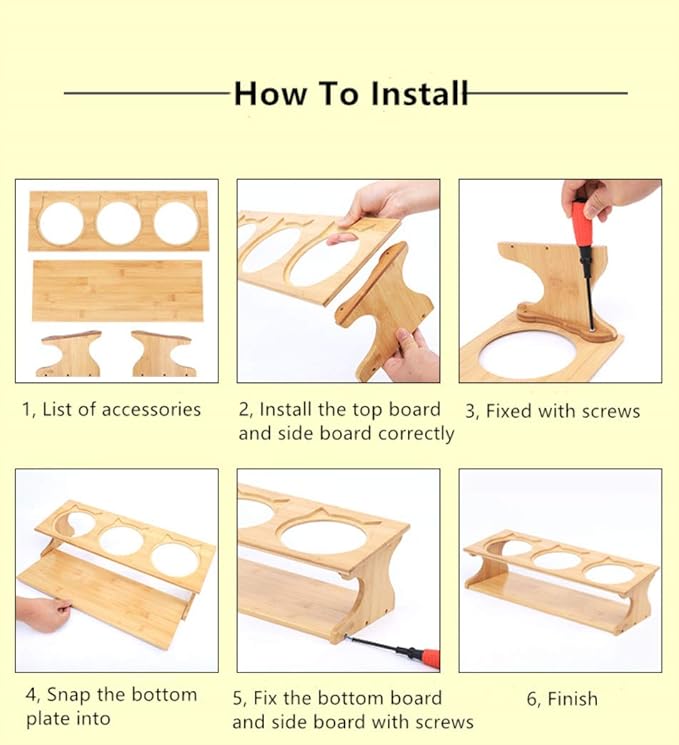 How To Install

1, List of accessories

2, Install the top board and side board correctly

3, Fixed with screws

4, Snap the bottom plate into

5, Fix the bottom board and side board with screws

6, Finish