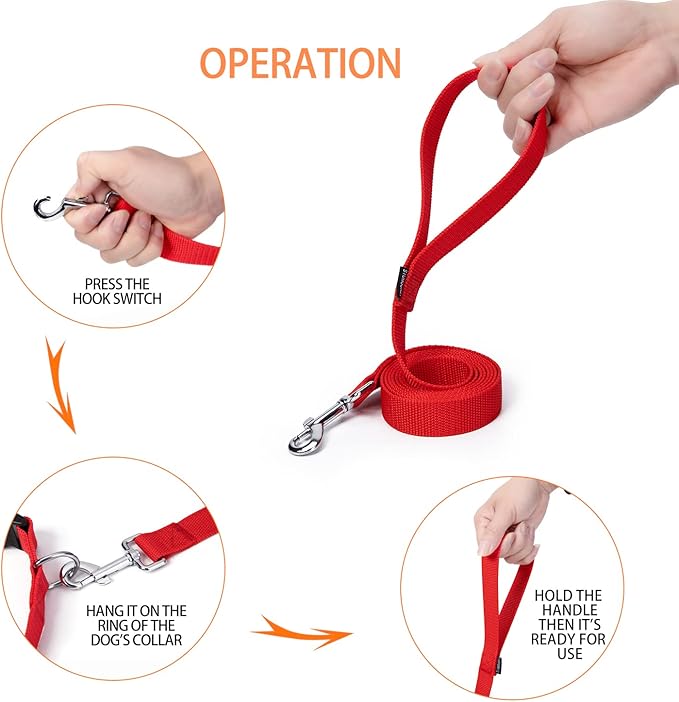 OPERATION

PRESS THE HOOK SWITCH

HANG IT ON THE RING OF THE DOG'S COLLAR

HOLD THE HANDLE THEN IT'S READY FOR USE