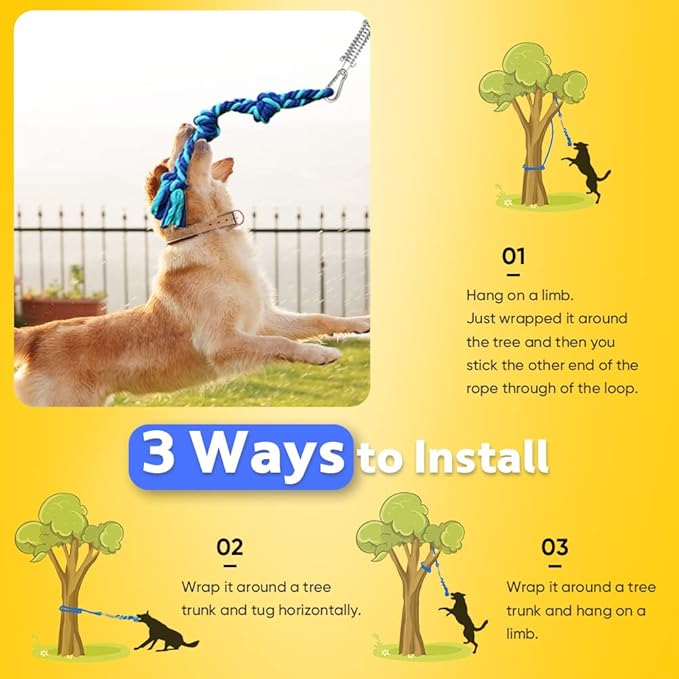 01

Hang on a limb.
Just wrapped it around the tree and then you stick the other end of the rope through of the loop.

3 Ways to Install

02

Wrap it around a tree trunk and tug horizontally.

03

Wrap it around a tree trunk and hang on a limb.