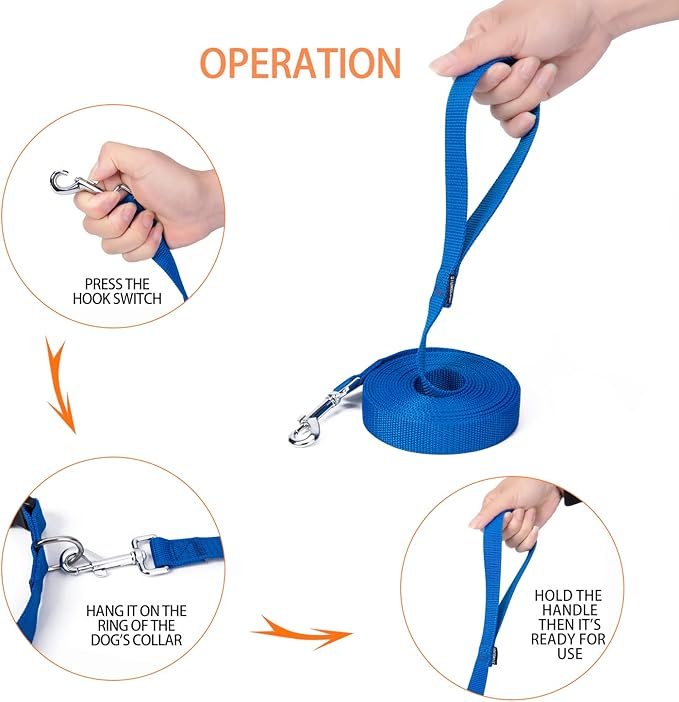 OPERATION

PRESS THE HOOK SWITCH

HANG IT ON THE RING OF THE DOG'S COLLAR

HOLD THE HANDLE THEN IT'S READY FOR USE