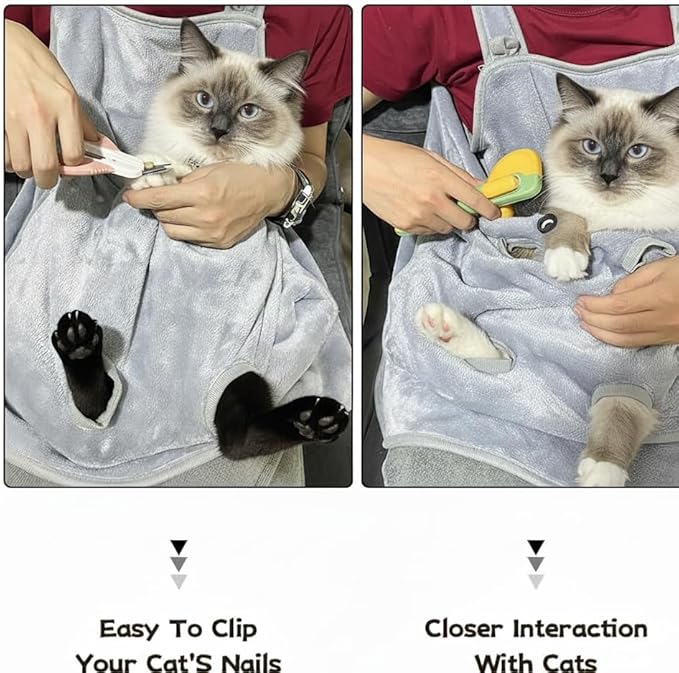 Easy To Clip
Your Cat'S Nails

Closer Interaction
With Cats